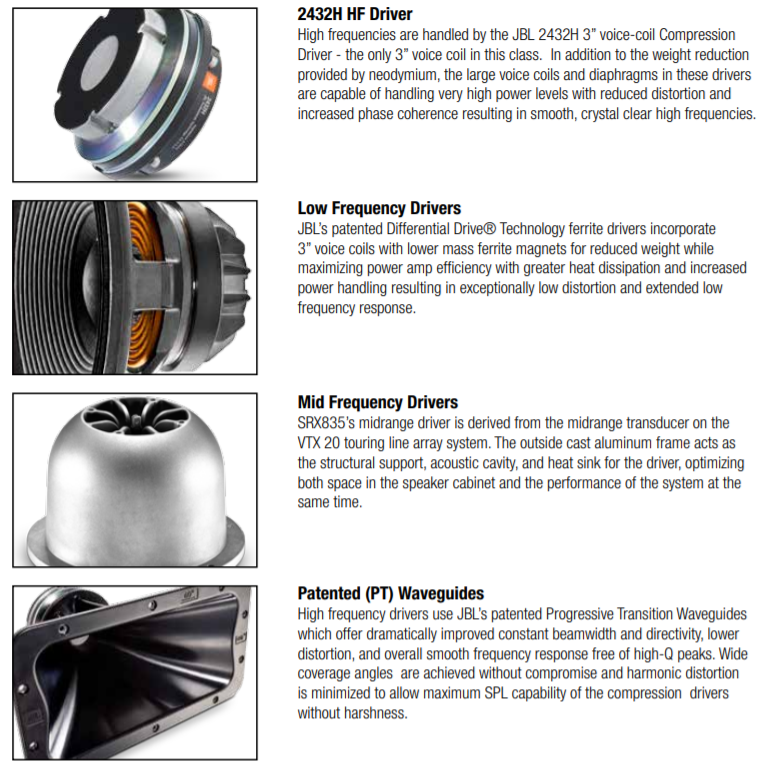 2432H HF Driver
High frequencies are handled by the JBL 2432H 3" voice-coil Compression Driver - the only 3" voice coil in this class. In addition to the weight reduction provided by neodymium, the large voice coils and diaphragms in these drivers are capable of handling very high power levels with reduced distortion and increased phase coherence resulting in smooth, crystal clear high frequencies.

Low Frequency Drivers
JBL's patented Differential Drive® Technology ferrite drivers incorporate 3" voice coils with lower mass ferrite magnets for reduced weight while maximizing power amp efficiency with greater heat dissipation and increased power handling resulting in exceptionally low distortion and extended low frequency response.

Mid Frequency Drivers
SRX835's midrange driver is derived from the midrange transducer on the VTX 20 touring line array system. The outside cast aluminum frame acts as the structural support, acoustic cavity, and heat sink for the driver, optimizing both space in the speaker cabinet and the performance of the system at the same time.

Patented (PT) Waveguides
High frequency drivers use JBL's patented Progressive Transition Waveguides which offer dramatically improved constant beamwidth and directivity, lower distortion, and overall smooth frequency response free of high-Q peaks. Wide coverage angles are achieved without compromise and harmonic distortion is minimized to allow maximum SPL capability of the compression drivers without harshness.